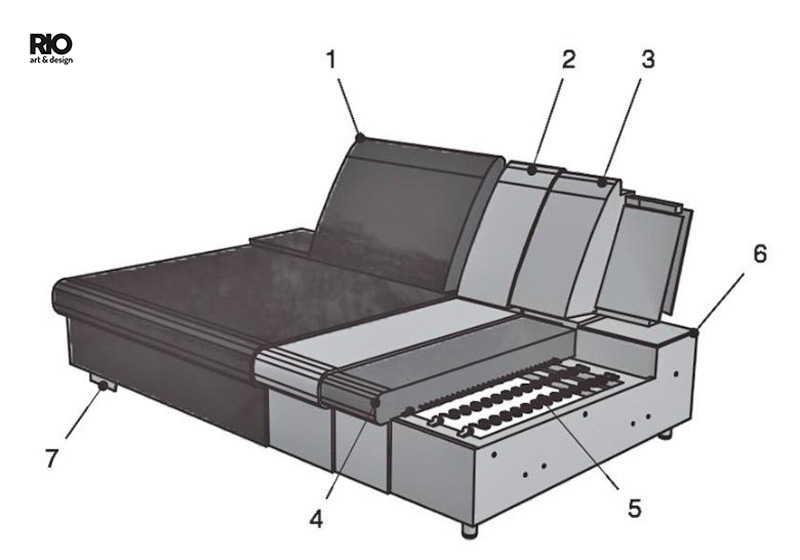 RIO
art & design

1
2
3
6
7
4
5